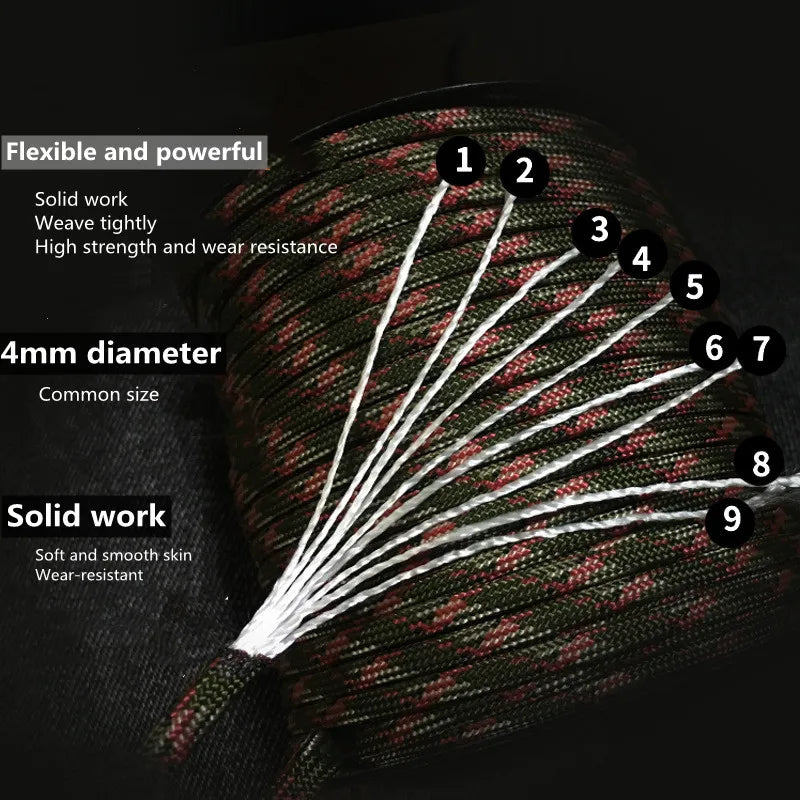 Flexible and powerful

Solid work
Weave tightly
High strength and wear resistance

4mm diameter

Common size

Solid work

Soft and smooth skin
Wear-resistant

1
2
3
4
5
6
7
8
9