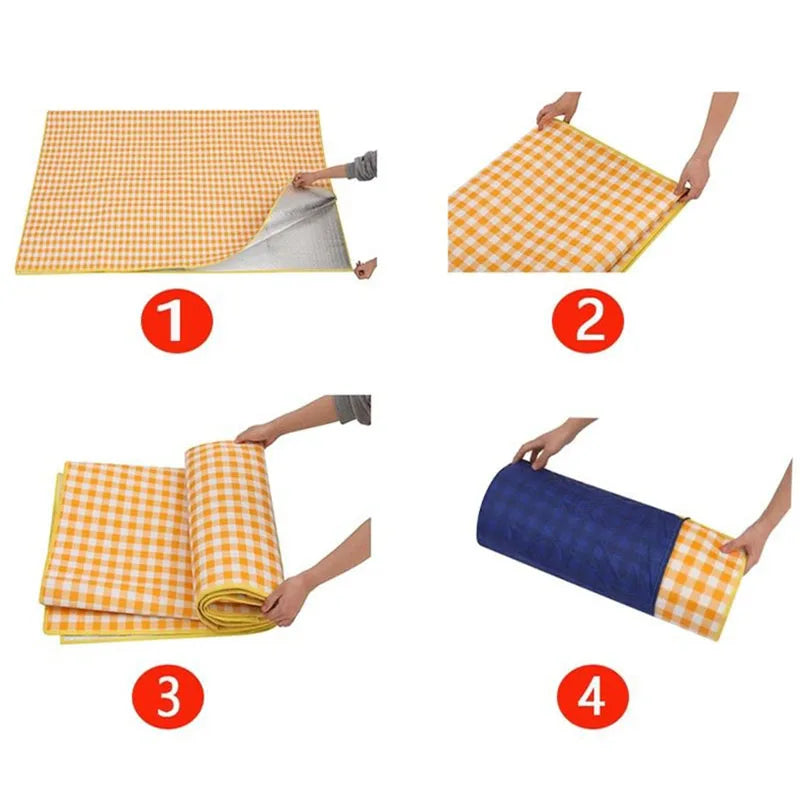 1

2

3

4