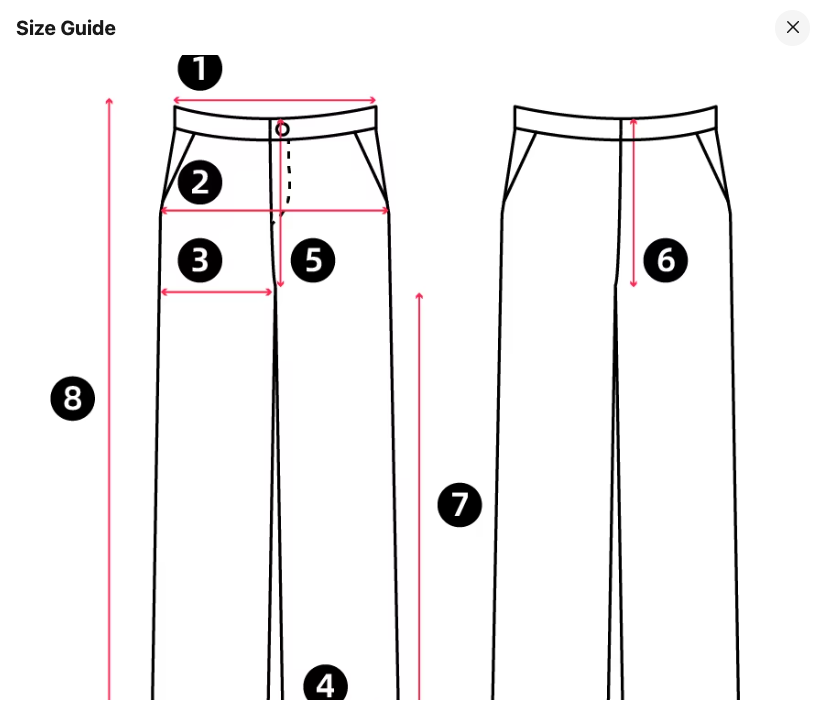 Size Guide

1
2
3
5
6
8
7
4