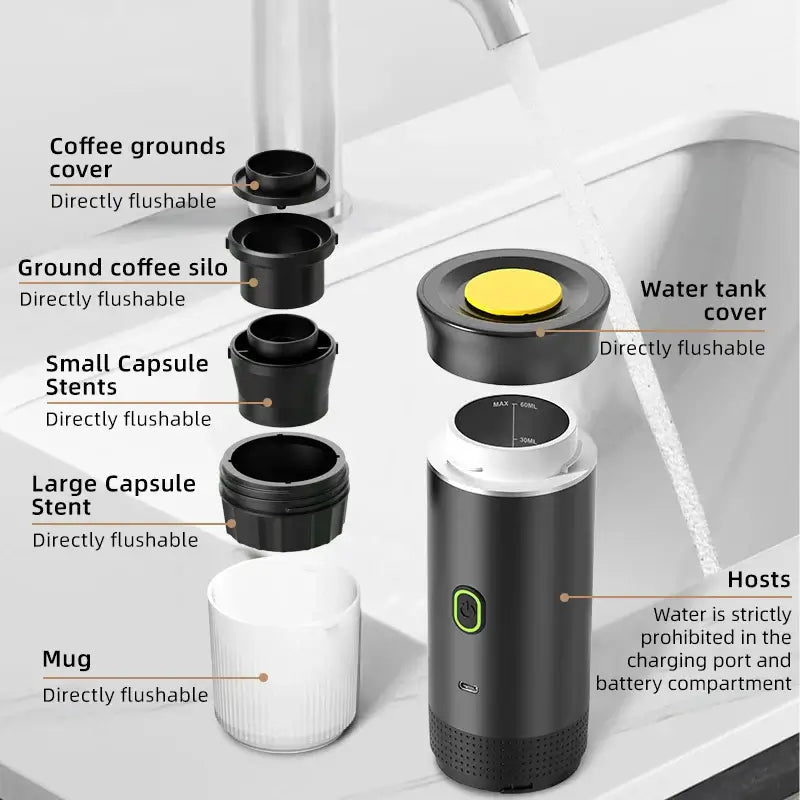 Coffee grounds cover
Directly flushable

Ground coffee silo
Directly flushable

Small Capsule Stents
Directly flushable

Large Capsule Stent
Directly flushable

Mug
Directly flushable

Water tank cover
Directly flushable

MAX 60ML
30ML

Hosts
Water is strictly prohibited in the charging port and battery compartment